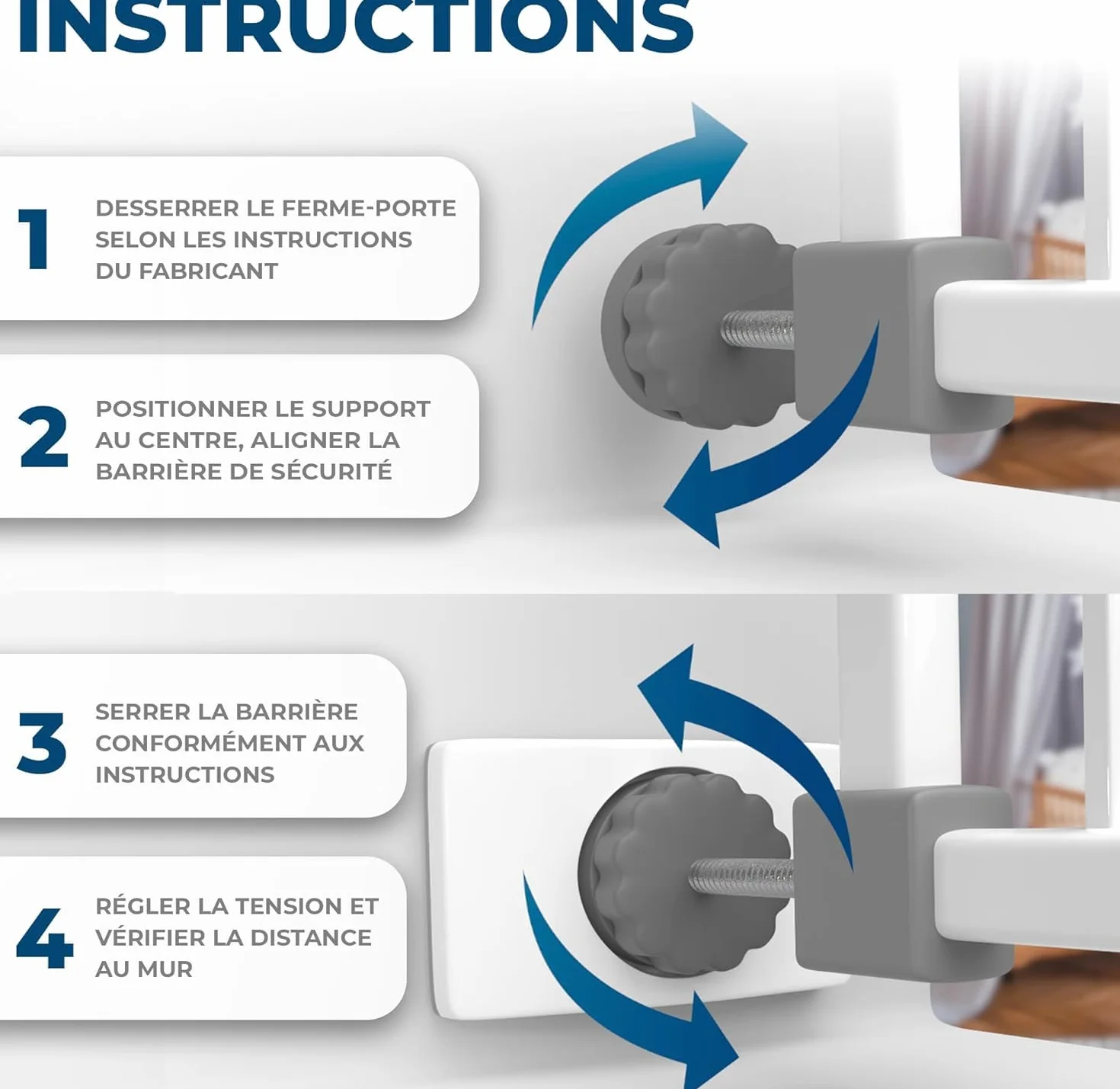 INSTRUCTIONS

1 DESSERRER LE FERME-PORTE SELON LES INSTRUCTIONS DU FABRICANT

2 POSITIONNER LE SUPPORT AU CENTRE, ALIGNER LA BARRIÈRE DE SÉCURITÉ

3 SERRER LA BARRIÈRE CONFORMÉMENT AUX INSTRUCTIONS

4 RÉGLER LA TENSION ET VÉRIFIER LA DISTANCE AU MUR