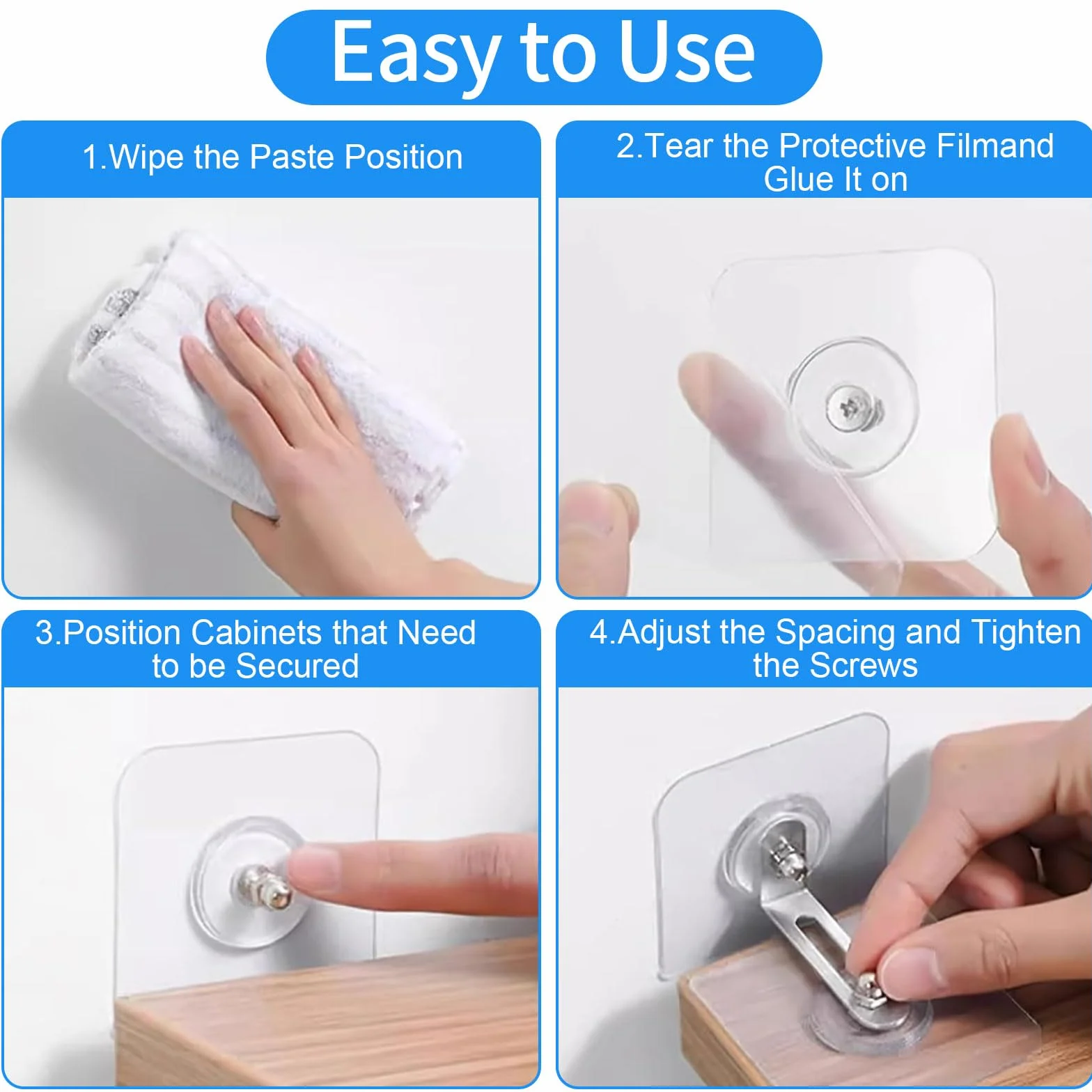 Easy to Use

1.Wipe the Paste Position

2.Tear the Protective Filmand Glue It on

3.Position Cabinets that Need to be Secured

4.Adjust the Spacing and Tighten the Screws