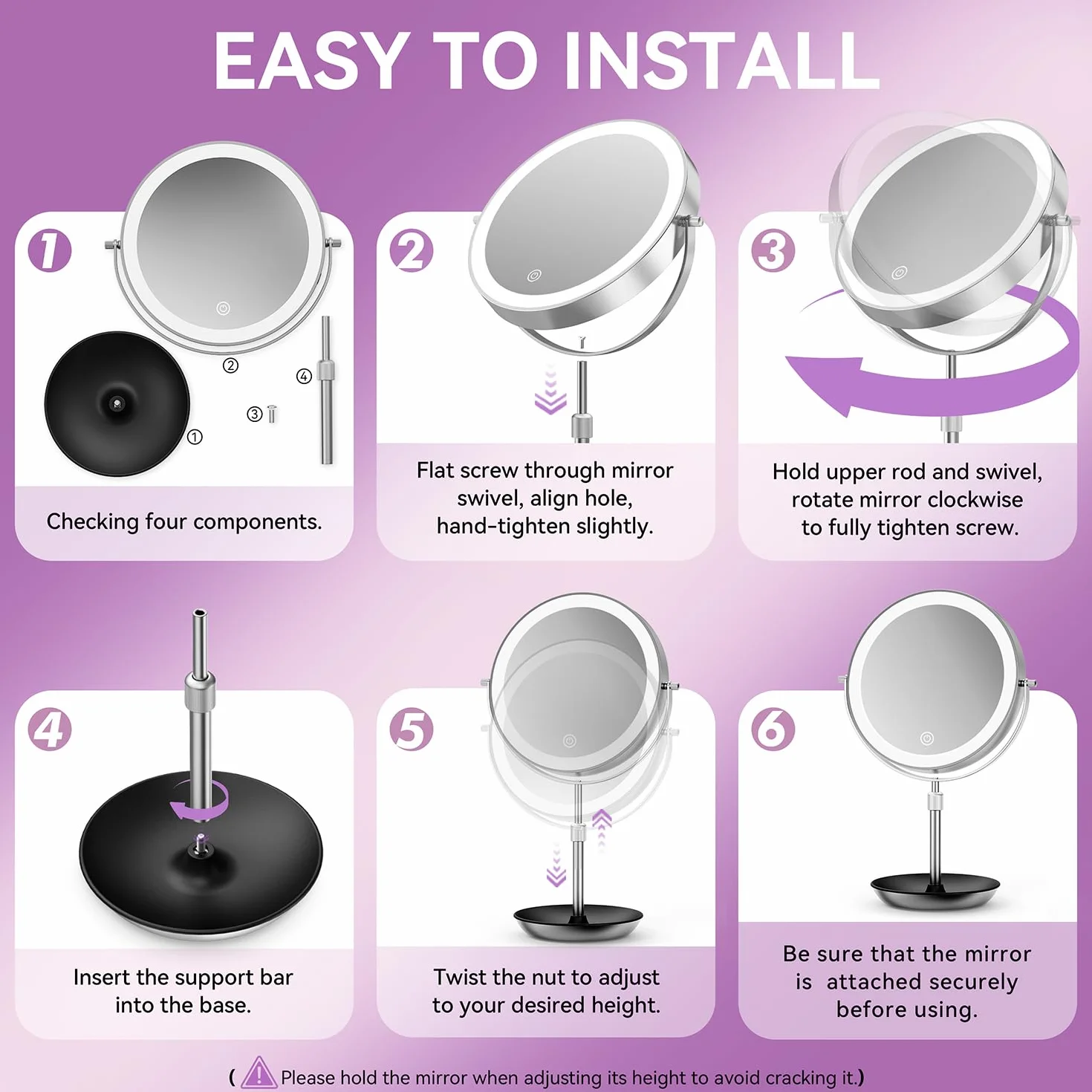 EASY TO INSTALL

1

②

④

③

①

Checking four components.

2

Flat screw through mirror swivel, align hole, hand-tighten slightly.

3

Hold upper rod and swivel, rotate mirror clockwise to fully tighten screw.

4

Insert the support bar into the base.

5

Twist the nut to adjust to your desired height.

6

Be sure that the mirror is attached securely before using.

( Please hold the mirror when adjusting its height to avoid cracking it.)