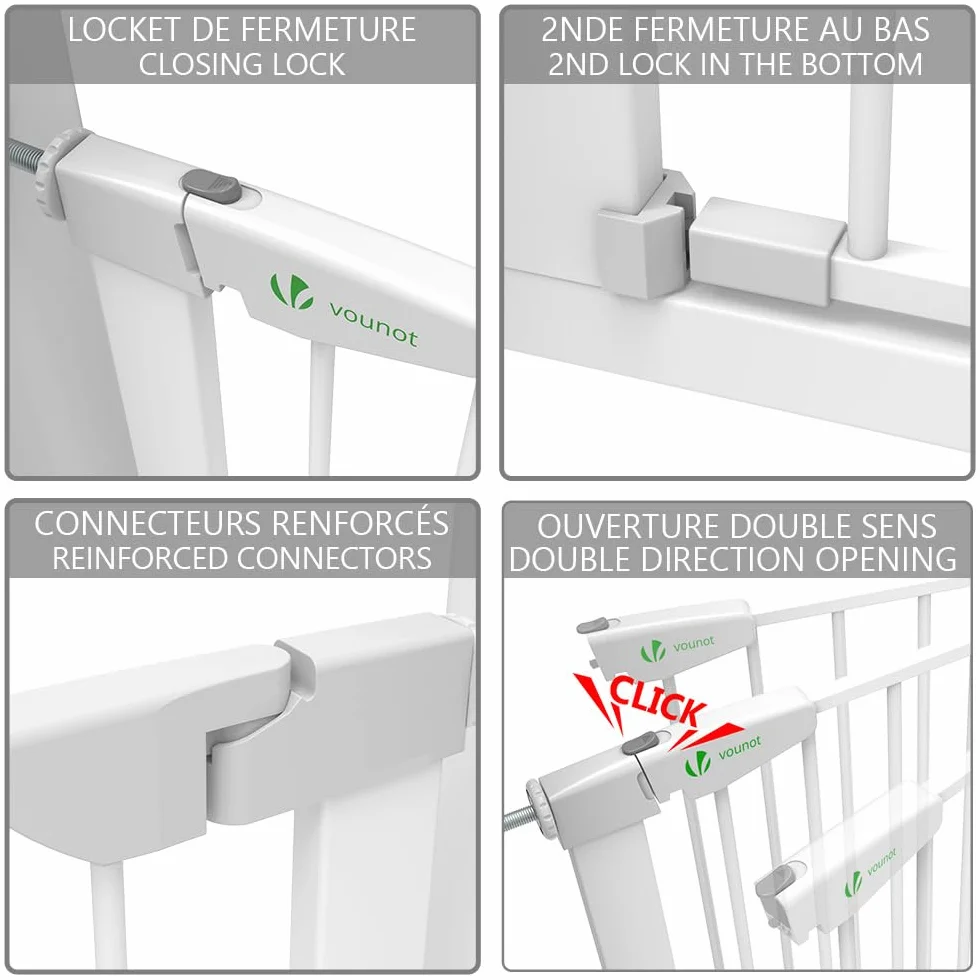 LOCKET DE FERMETURE
CLOSING LOCK

vounot

2NDE FERMETURE AU BAS
2ND LOCK IN THE BOTTOM

CONNECTEURS RENFORCÉS
REINFORCED CONNECTORS

OUVERTURE DOUBLE SENS
DOUBLE DIRECTION OPENING

vounot

CLICK

vounot

vounot