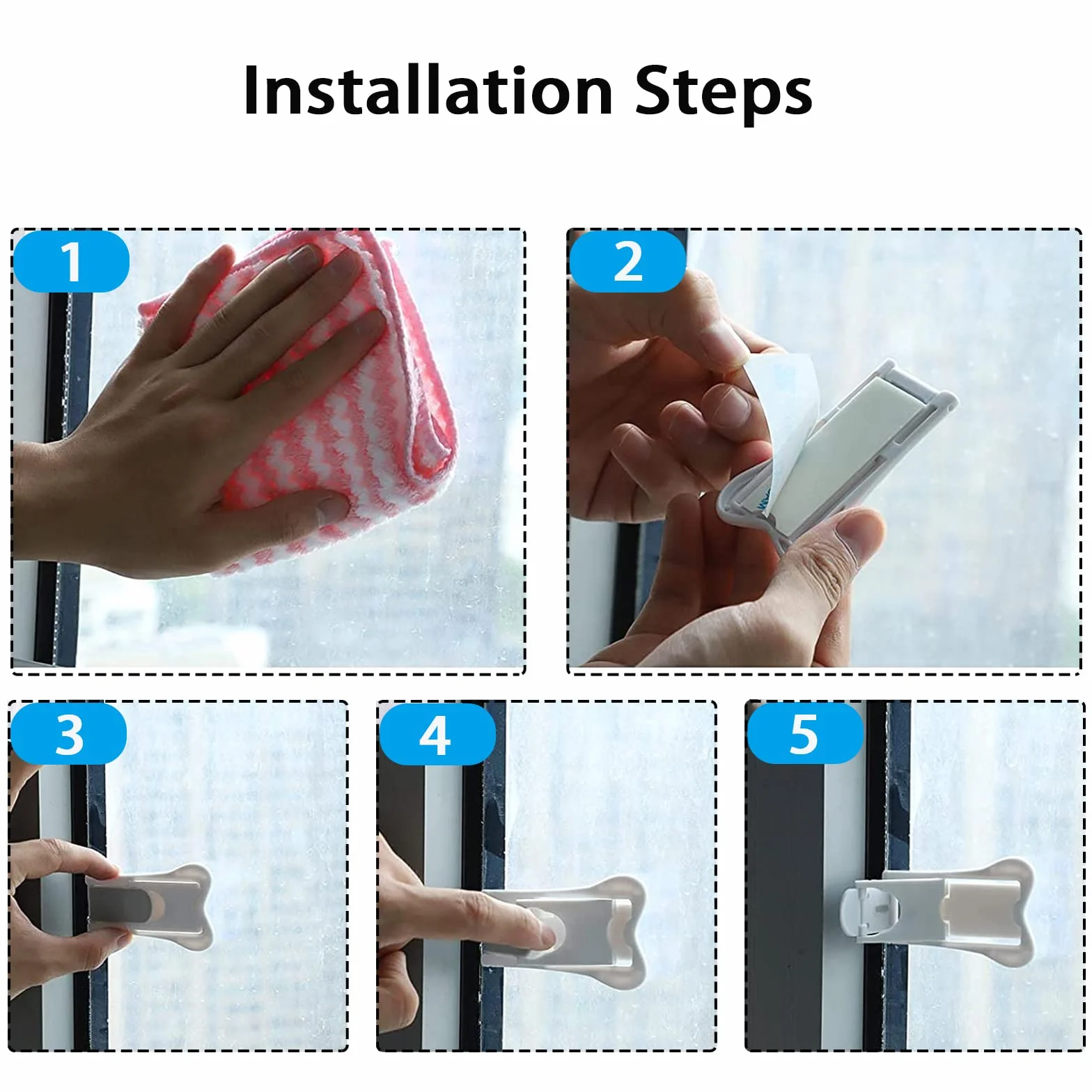 Installation Steps

1

2

3

4

5