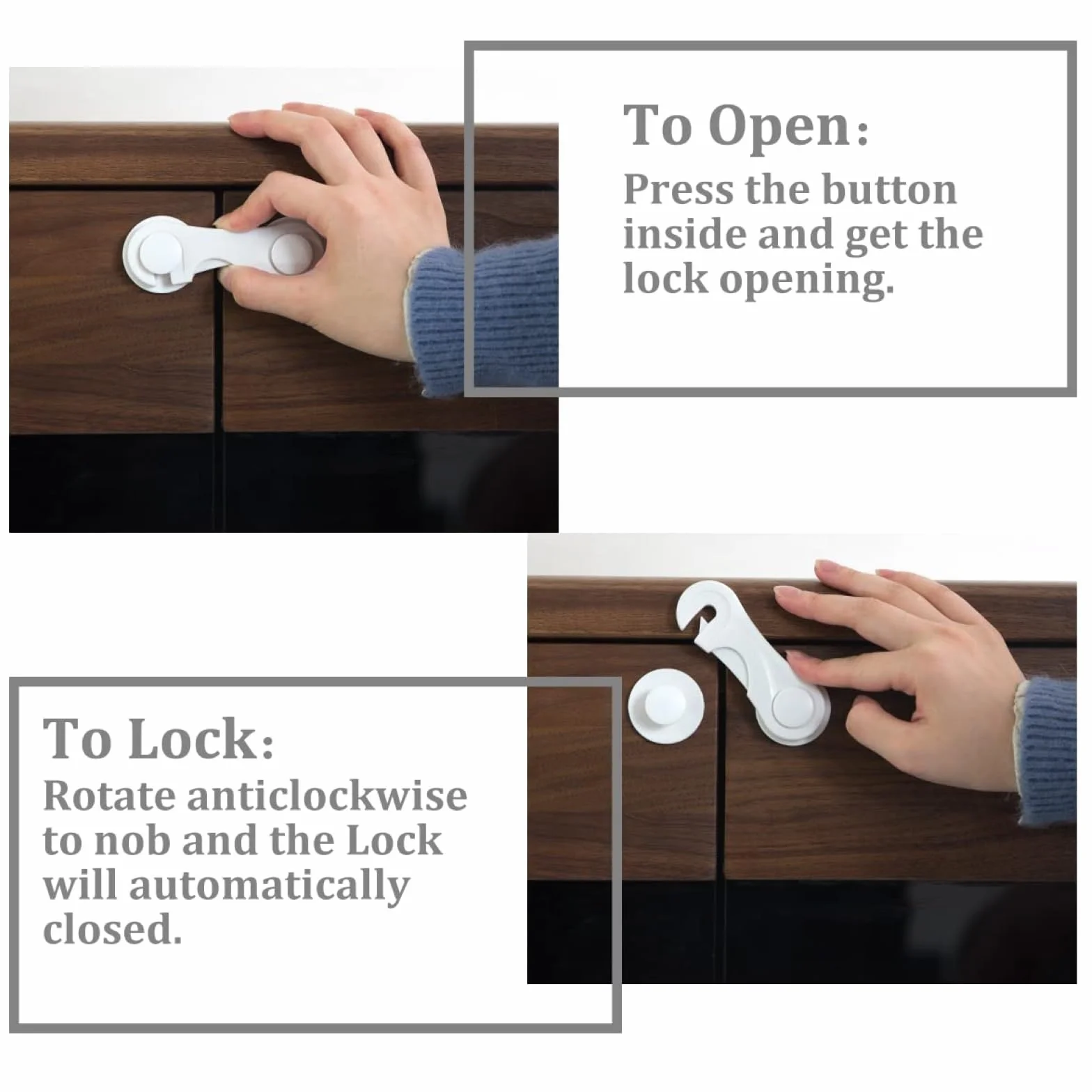 To Open:
Press the button inside and get the lock opening.

To Lock:
Rotate anticlockwise to nob and the Lock will automatically closed.