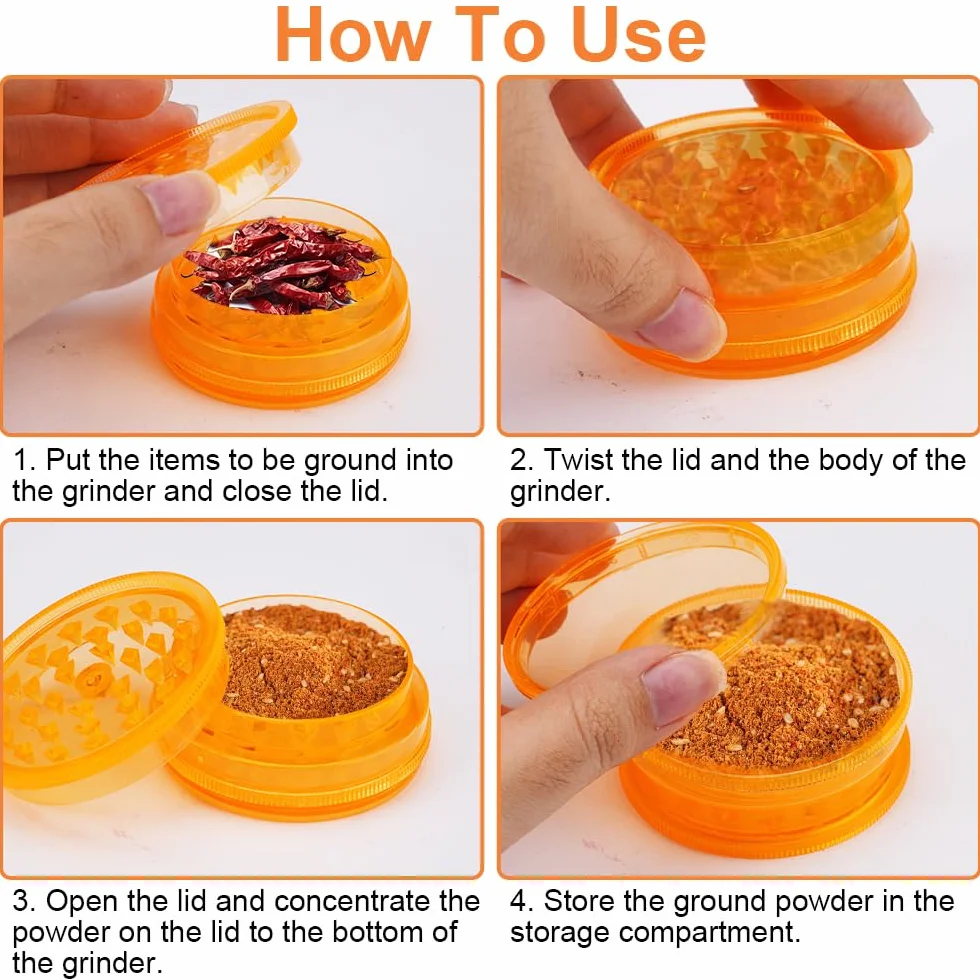 How To Use

1. Put the items to be ground into the grinder and close the lid.

2. Twist the lid and the body of the grinder.

3. Open the lid and concentrate the powder on the lid to the bottom of the grinder.

4. Store the ground powder in the storage compartment.