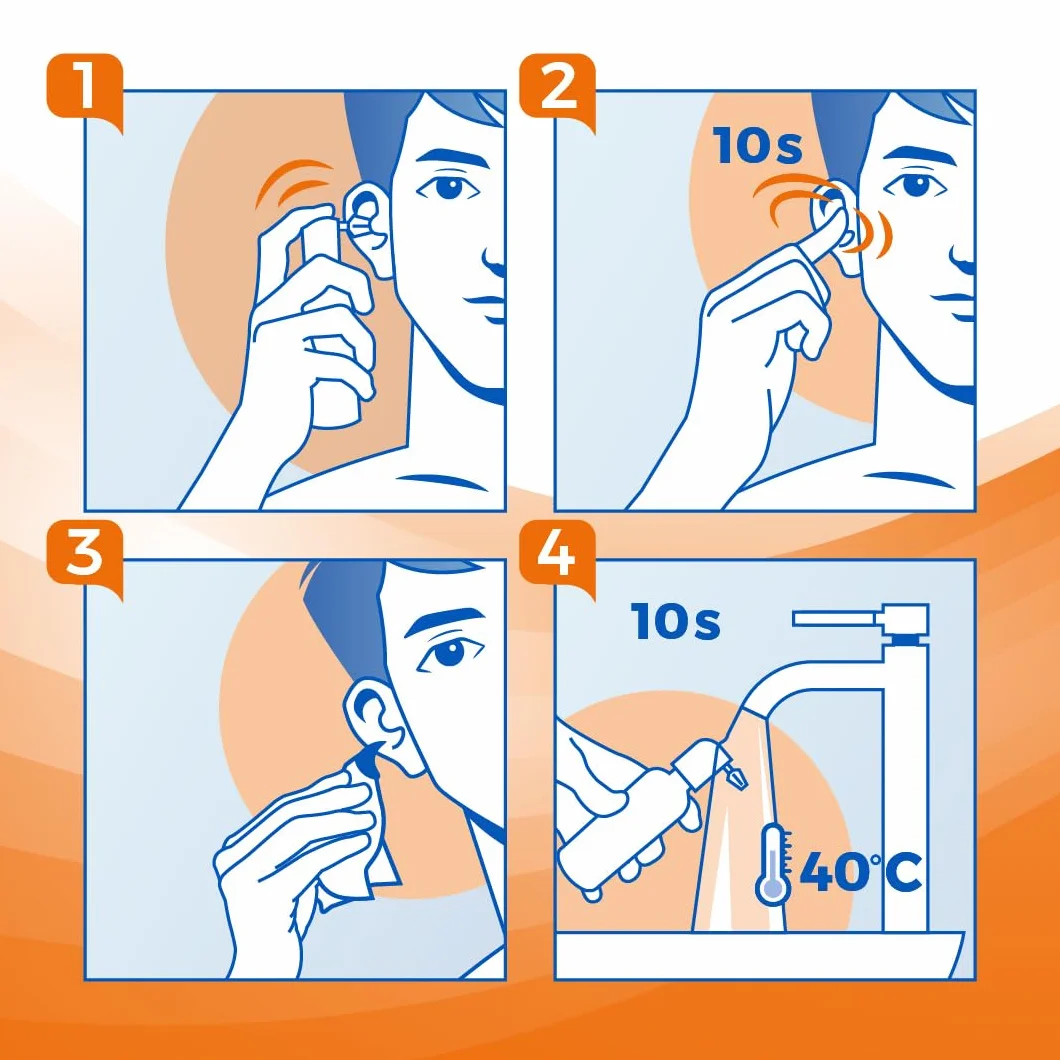 1

2

10s

3

4

10s

40°C