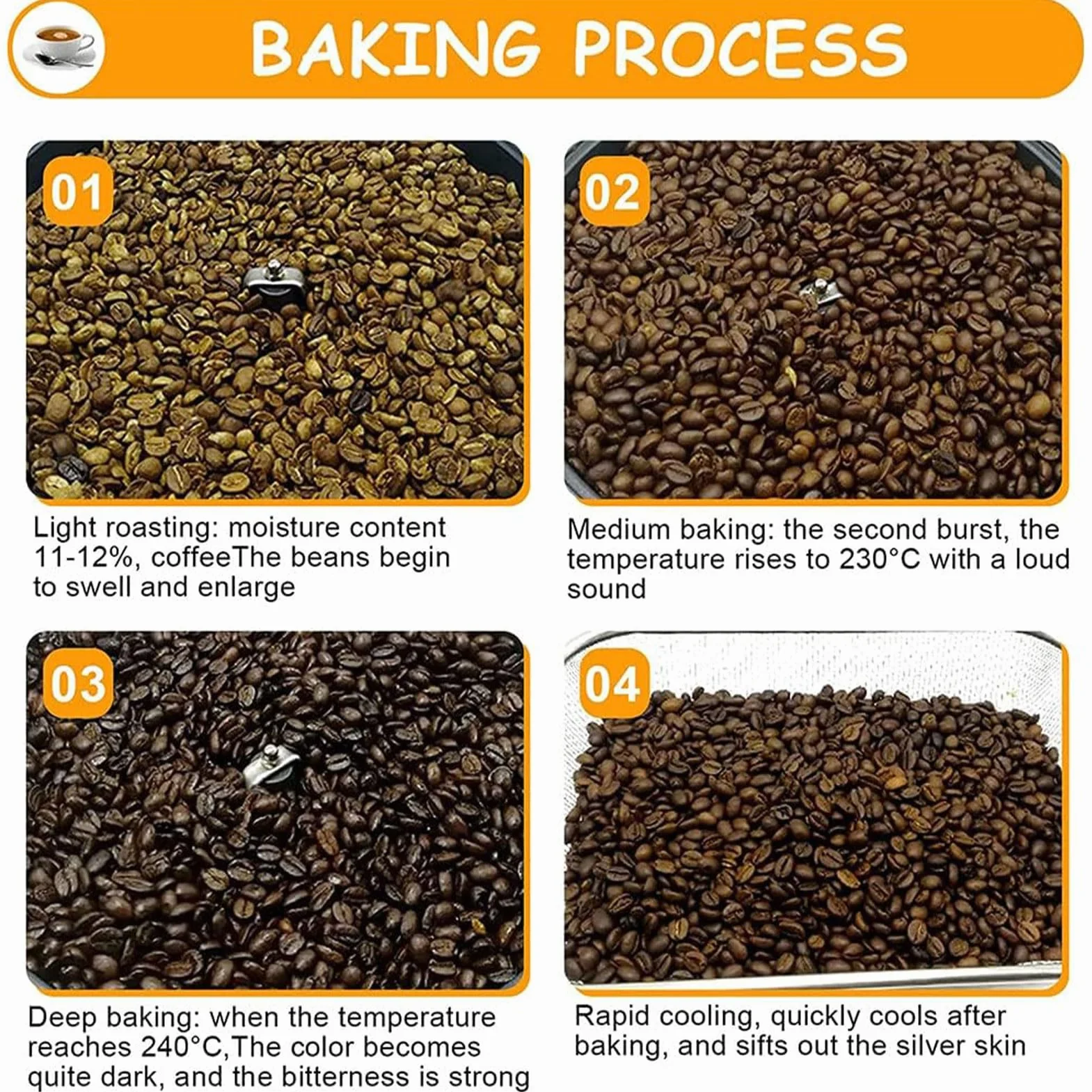 BAKING PROCESS

01

Light roasting: moisture content 11-12%, coffeeThe beans begin to swell and enlarge

02

Medium baking: the second burst, the temperature rises to 230°C with a loud sound

03

Deep baking: when the temperature reaches 240°C,The color becomes quite dark, and the bitterness is strong

04

Rapid cooling, quickly cools after baking, and sifts out the silver skin