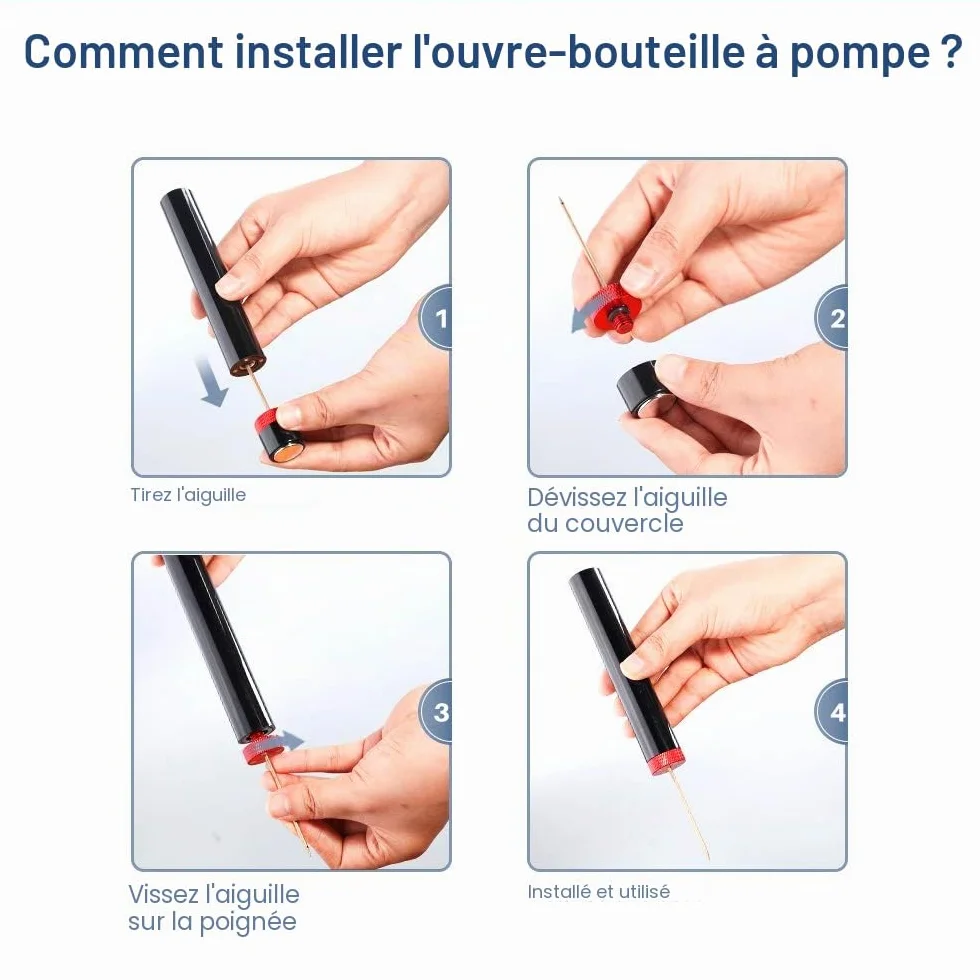 Comment installer l'ouvre-bouteille à pompe ?

1

Tirez l'aiguille

2

Dévissez l'aiguille du couvercle

3

Vissez l'aiguille sur la poignée

4

Installé et utilisé