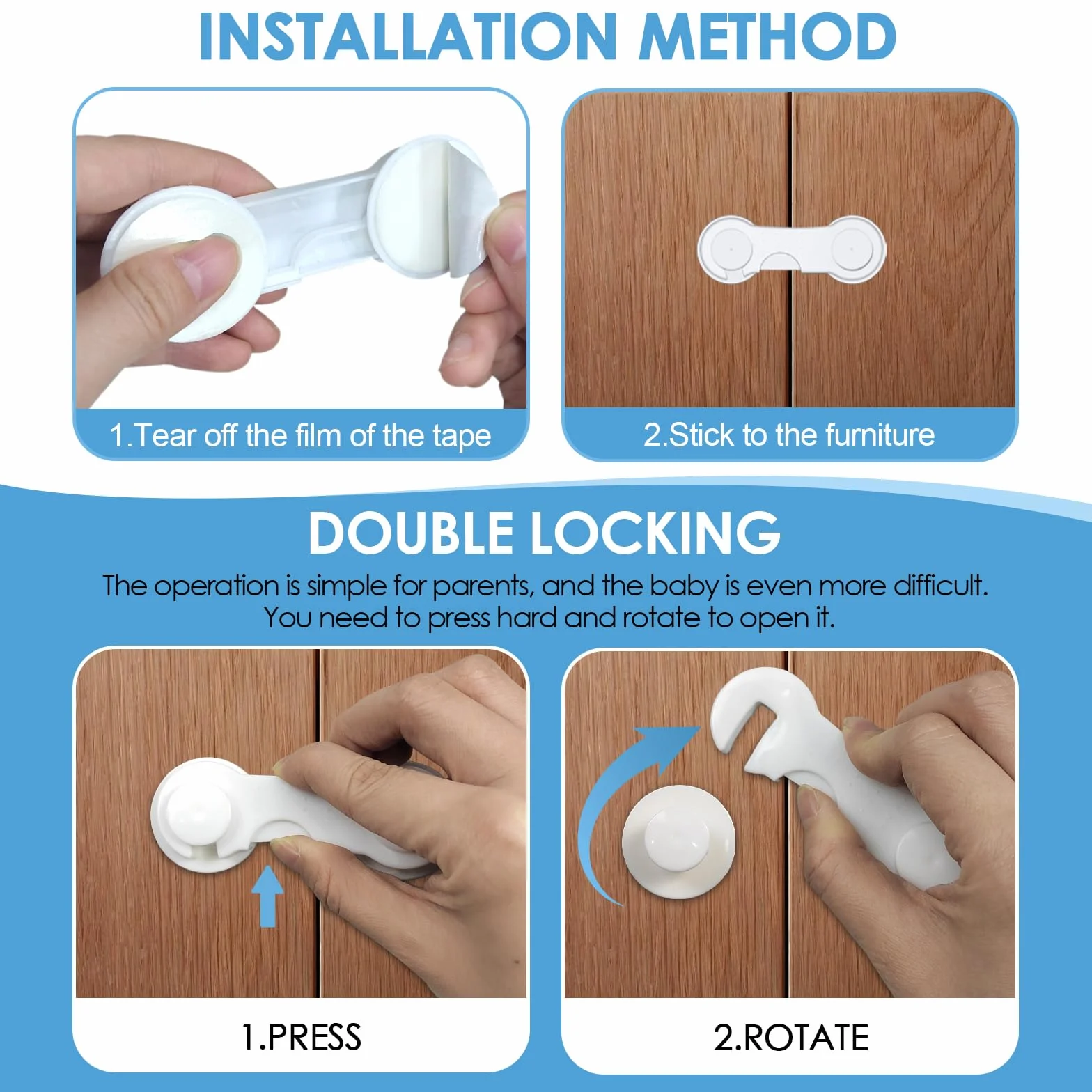 INSTALLATION METHOD

1.Tear off the film of the tape

2.Stick to the furniture

DOUBLE LOCKING

The operation is simple for parents, and the baby is even more difficult. You need to press hard and rotate to open it.

1.PRESS

2.ROTATE