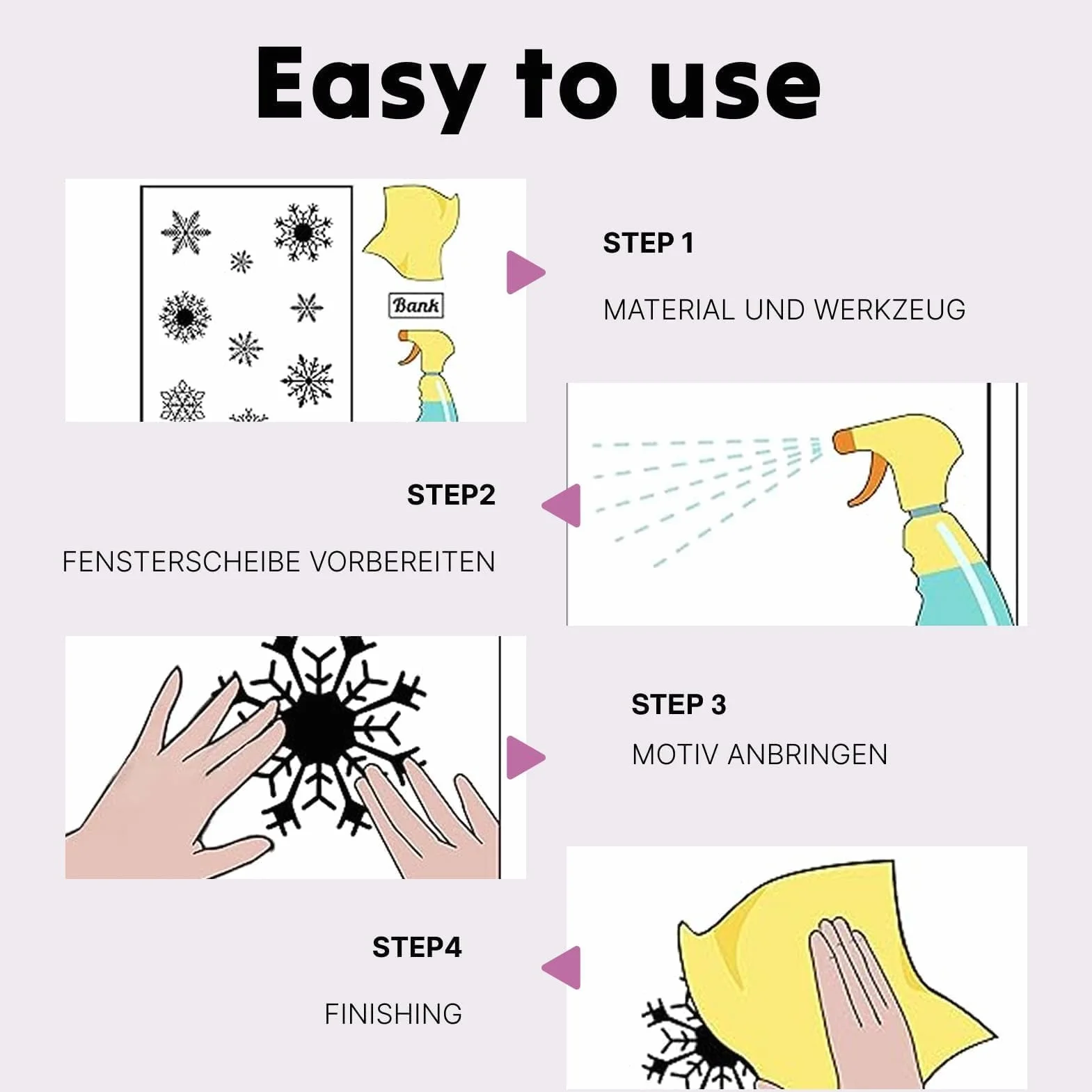 Easy to use

Bank

STEP 1

MATERIAL UND WERKZEUG

STEP2

FENSTERSCHEIBE VORBEREITEN

STEP 3

MOTIV ANBRINGEN

STEP4

FINISHING