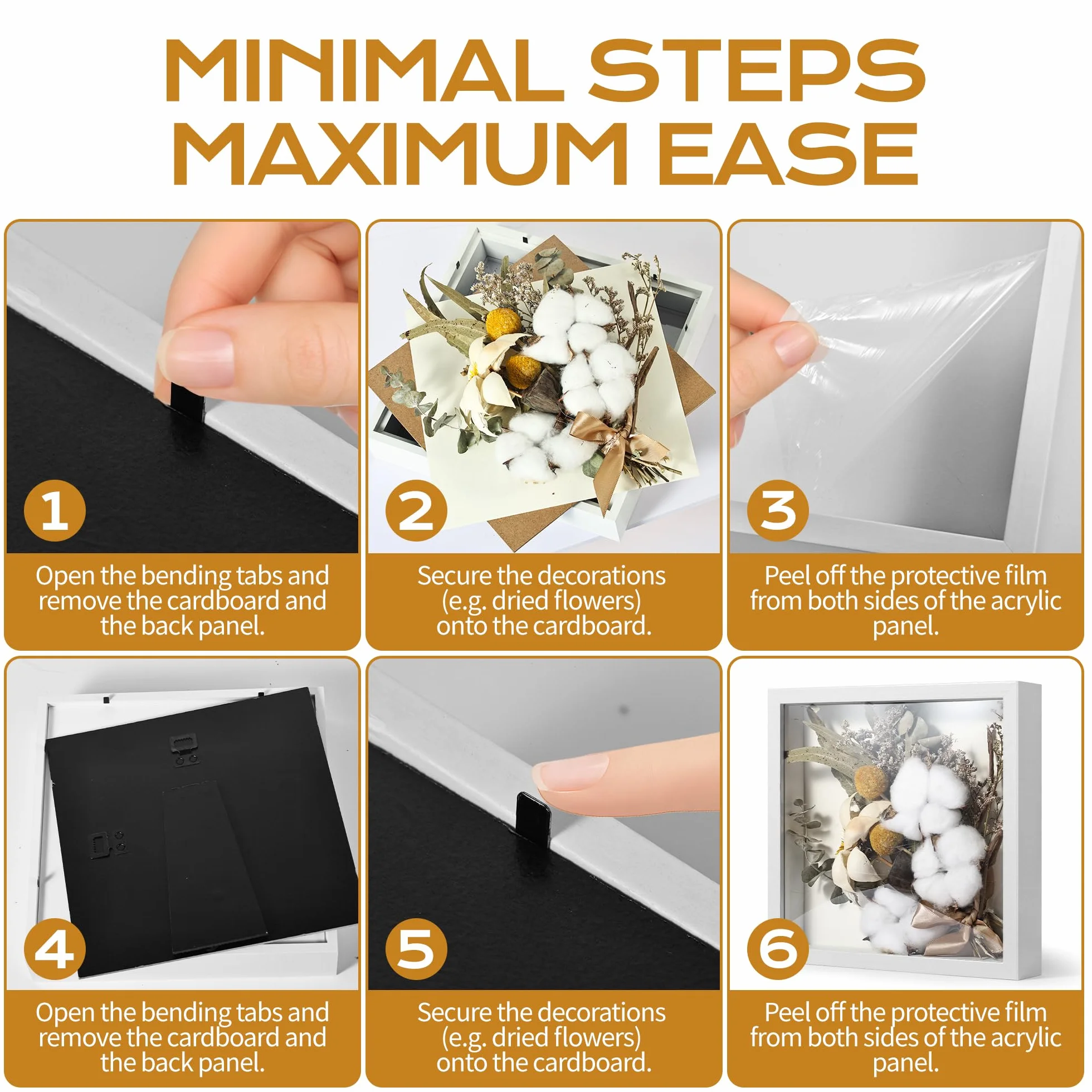 MINIMAL STEPS
MAXIMUM EASE

1

Open the bending tabs and remove the cardboard and the back panel.

2

Secure the decorations (e.g. dried flowers) onto the cardboard.

3

Peel off the protective film from both sides of the acrylic panel.

4

Open the bending tabs and remove the cardboard and the back panel.

5

Secure the decorations (e.g. dried flowers) onto the cardboard.

6

Peel off the protective film from both sides of the acrylic panel.