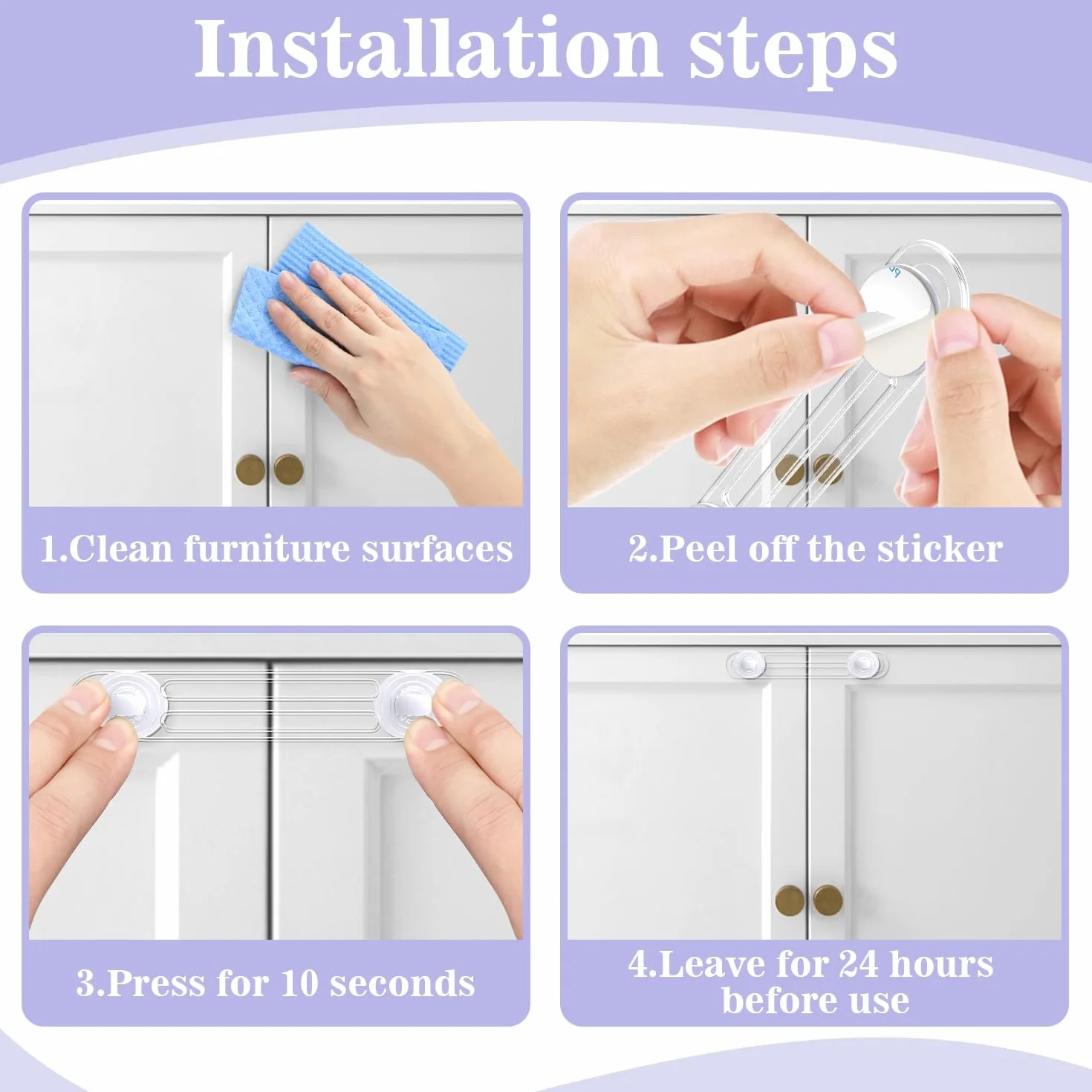 Installation steps

1.Clean furniture surfaces

2.Peel off the sticker

3.Press for 10 seconds

4.Leave for 24 hours before use