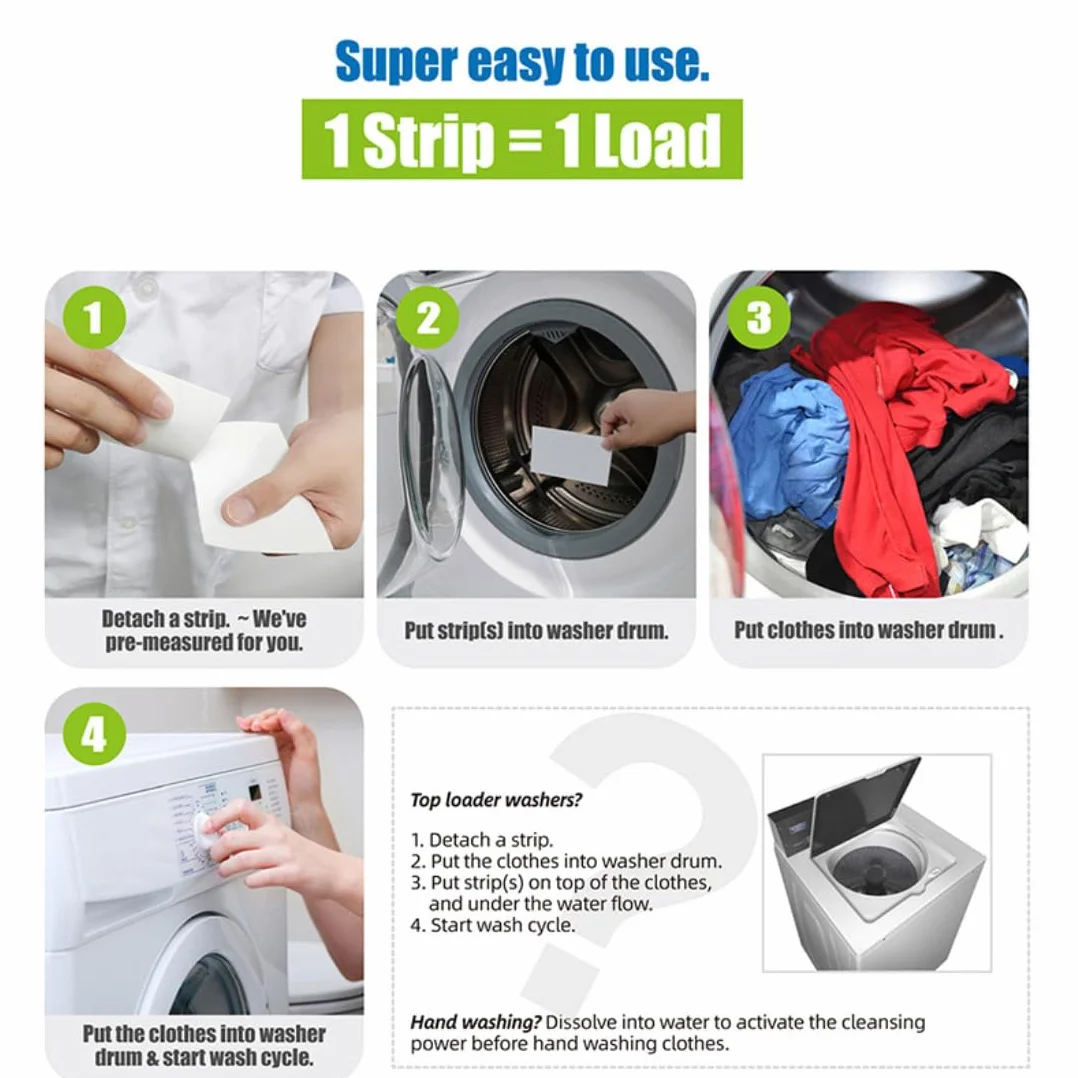 Super easy to use.

1 Strip = 1 Load

1

Detach a strip. ~ We've pre-measured for you.

2

Put strip(s) into washer drum.

3

Put clothes into washer drum .

4

Put the clothes into washer drum & start wash cycle.

Top loader washers?

1. Detach a strip.
2. Put the clothes into washer drum.
3. Put strip(s) on top of the clothes, and under the water flow.
4. Start wash cycle.

Hand washing? Dissolve into water to activate the cleansing power before hand washing clothes.